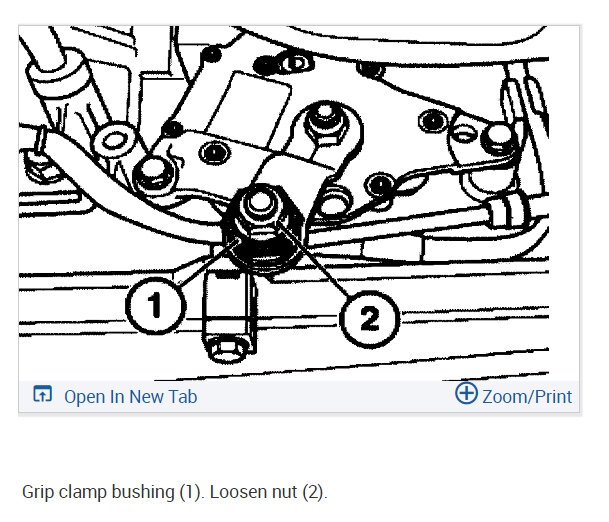 1
2

Open In New Tab
Zoom/Print

Grip clamp bushing (1). Loosen nut (2).