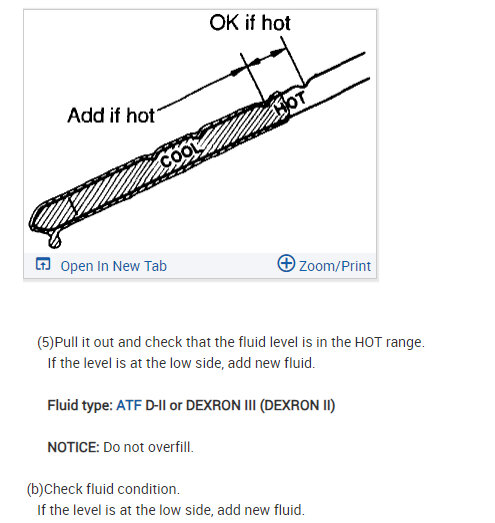 OK if hot

Add if hot

HOT

COOL

Open In New Tab

Zoom/Print

(5)Pull it out and check that the fluid level is in the HOT range.
If the level is at the low side, add new fluid.

Fluid type: ATF D-II or DEXRON III (DEXRON II)

NOTICE: Do not overfill.

(b)Check fluid condition.
If the level is at the low side, add new fluid.