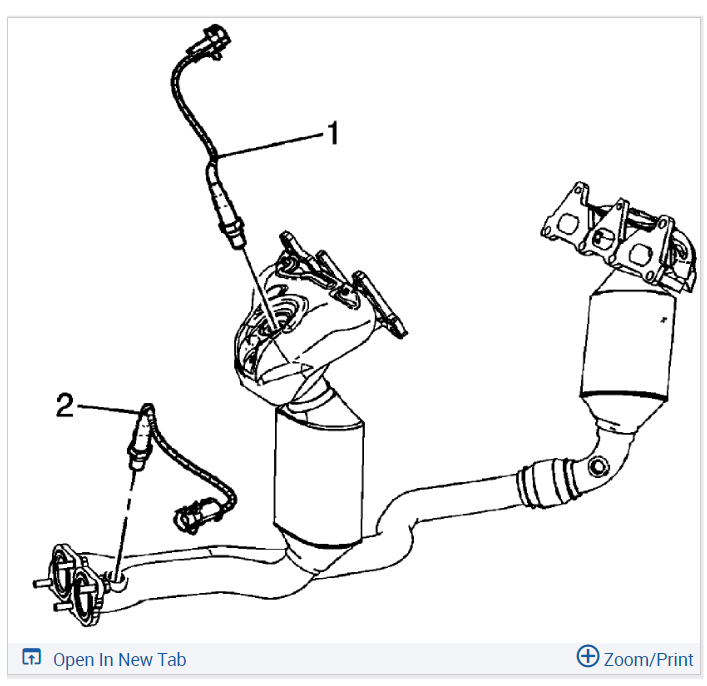 1

2

Open In New Tab

Zoom/Print