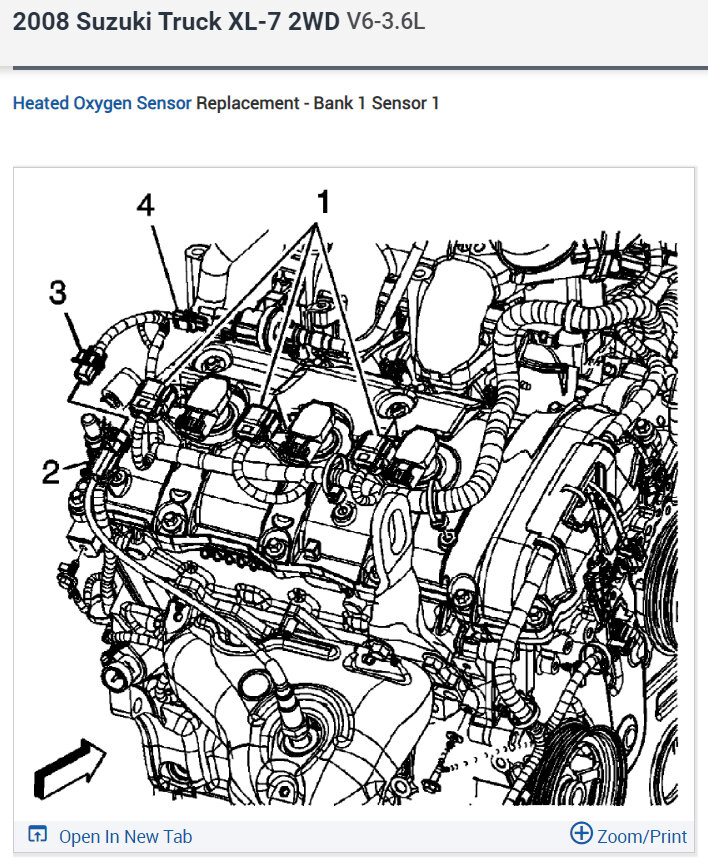 2008 Suzuki Truck XL-7 2WD V6-3.6L

Heated Oxygen Sensor Replacement - Bank 1 Sensor 1

4
1
3
2

Open In New Tab
Zoom/Print