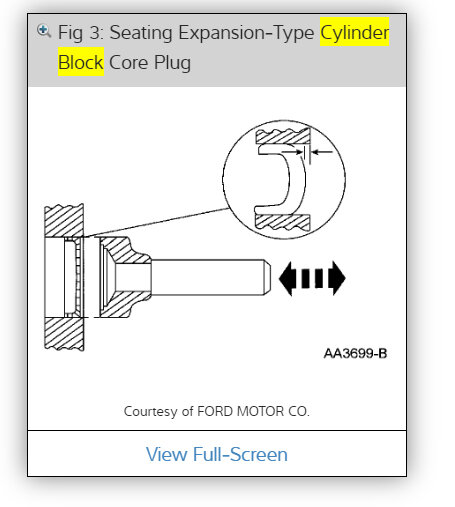 Fig 3: Seating Expansion-Type Cylinder Block Core Plug

AA3699-B

Courtesy of FORD MOTOR CO.

View Full-Screen