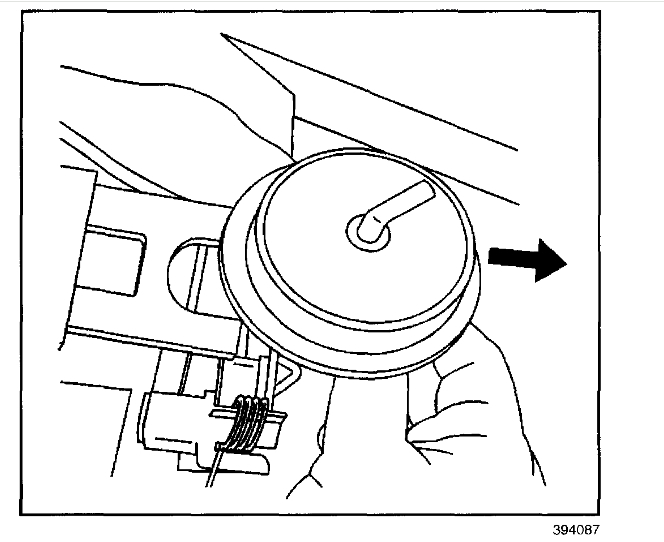 394087