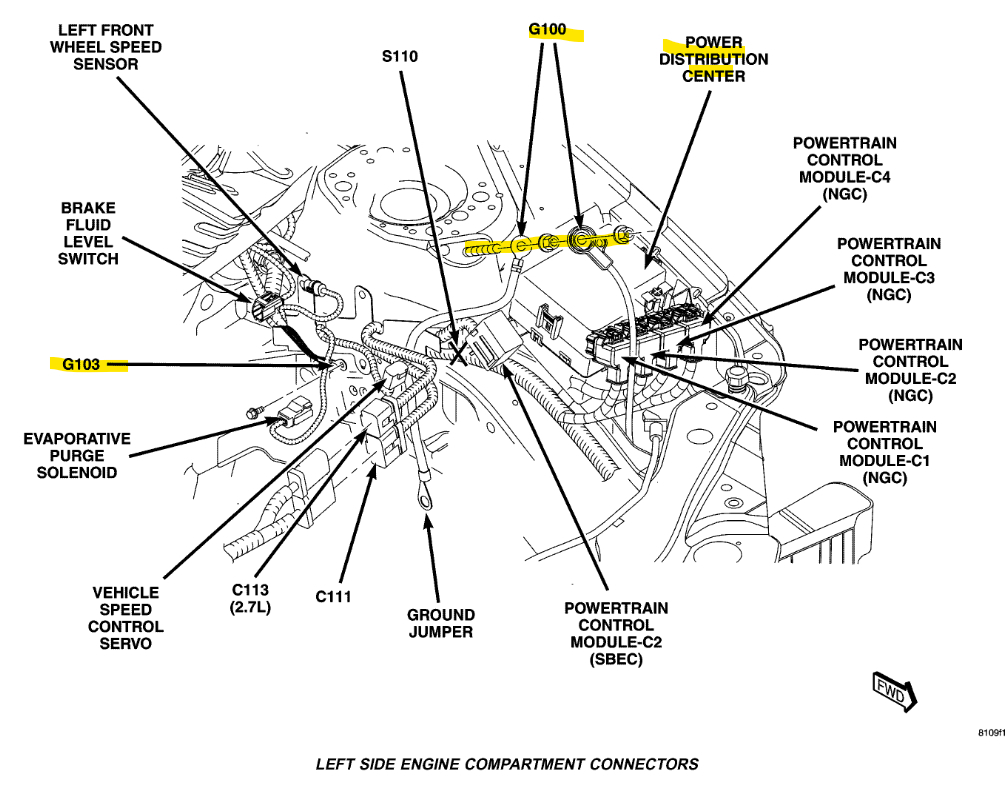 LEFT FRONT WHEEL SPEED SENSOR

S110

G100

POWER DISTRIBUTION CENTER

POWERTRAIN CONTROL MODULE-C4 (NGC)

BRAKE FLUID LEVEL SWITCH

POWERTRAIN CONTROL MODULE-C3 (NGC)

G103

POWERTRAIN CONTROL MODULE-C2 (NGC)

EVAPORATIVE PURGE SOLENOID

POWERTRAIN CONTROL MODULE-C1 (NGC)

VEHICLE SPEED CONTROL SERVO

C113 (2.7L)

C111

GROUND JUMPER

POWERTRAIN CONTROL MODULE-C2 (SBEC)

FWD

8109f1

LEFT SIDE ENGINE COMPARTMENT CONNECTORS