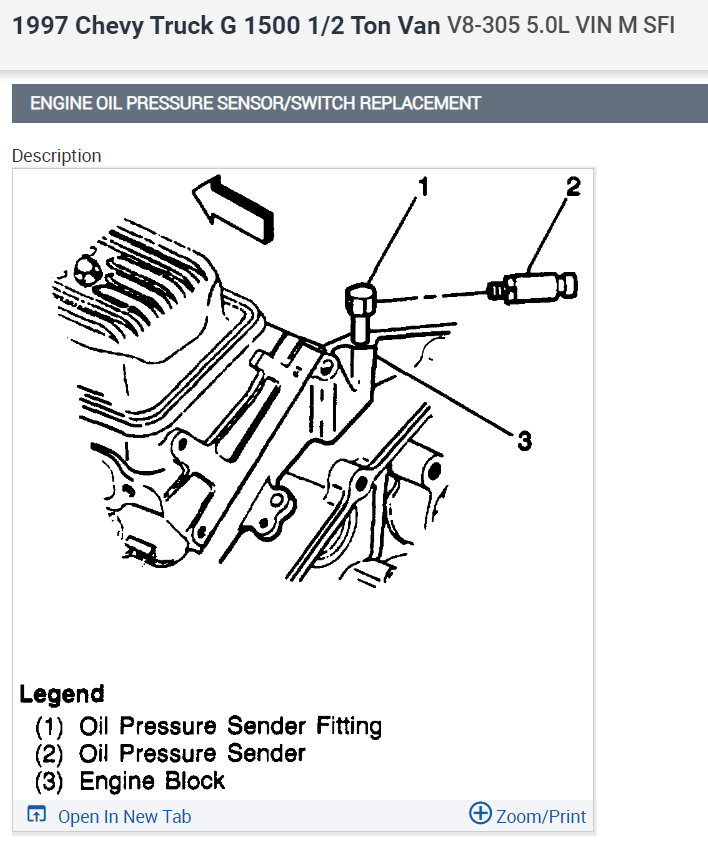 1997 Chevy Truck G 1500 1/2 Ton Van V8-305 5.0L VIN M SFI

ENGINE OIL PRESSURE SENSOR/SWITCH REPLACEMENT

Description

1
2
3

Legend
(1) Oil Pressure Sender Fitting
(2) Oil Pressure Sender
(3) Engine Block

Open In New Tab
Zoom/Print