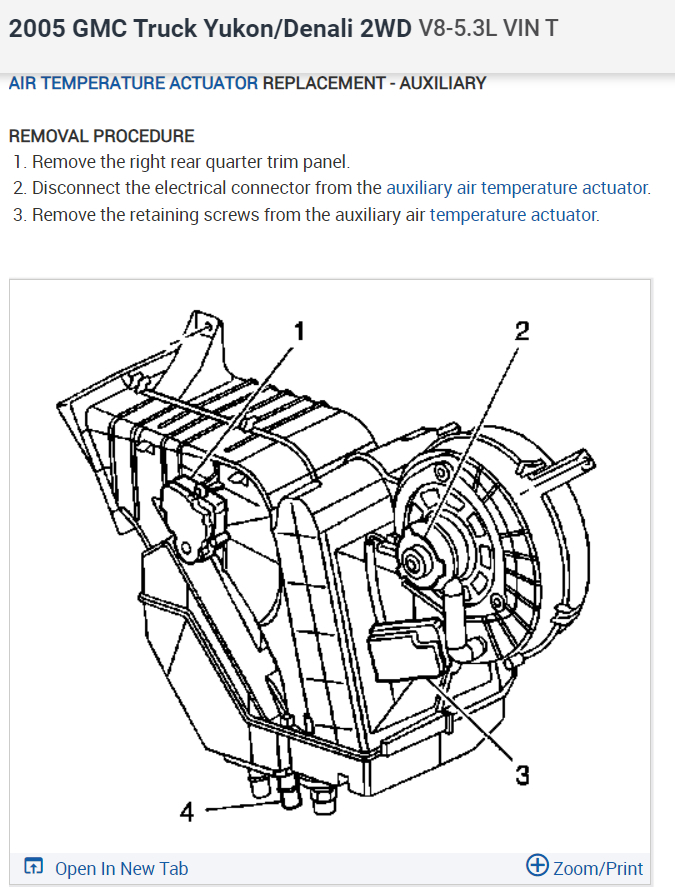 2005 GMC Truck Yukon/Denali 2WD V8-5.3L VIN T

AIR TEMPERATURE ACTUATOR REPLACEMENT - AUXILIARY

REMOVAL PROCEDURE
1. Remove the right rear quarter trim panel.
2. Disconnect the electrical connector from the auxiliary air temperature actuator.
3. Remove the retaining screws from the auxiliary air temperature actuator.

1
2
3
4

Open In New Tab
Zoom/Print