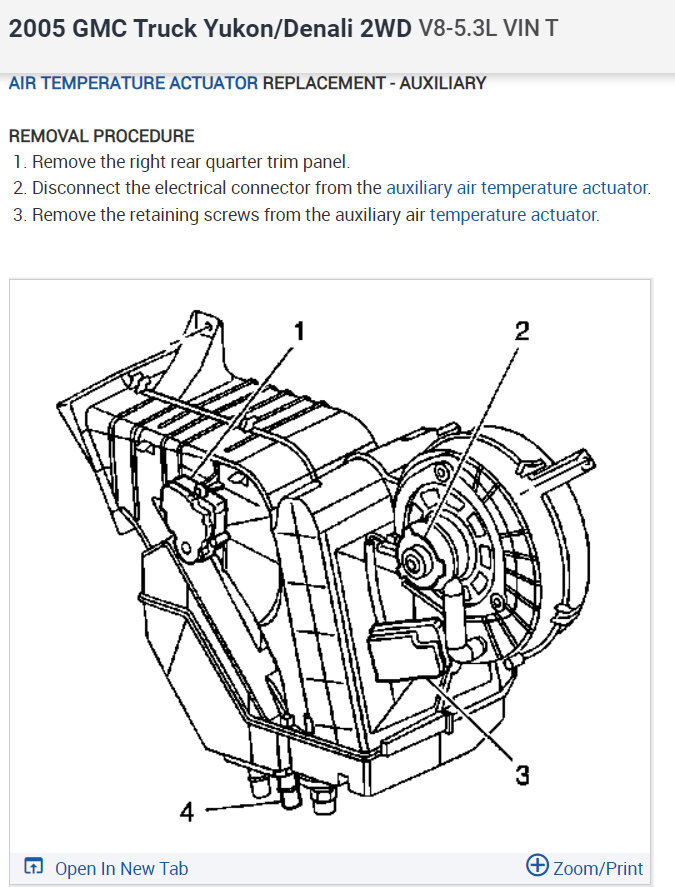 2005 GMC Truck Yukon/Denali 2WD V8-5.3L VIN T

AIR TEMPERATURE ACTUATOR REPLACEMENT - AUXILIARY

REMOVAL PROCEDURE
1. Remove the right rear quarter trim panel.
2. Disconnect the electrical connector from the auxiliary air temperature actuator.
3. Remove the retaining screws from the auxiliary air temperature actuator.

1
2
3
4

Open In New Tab
Zoom/Print