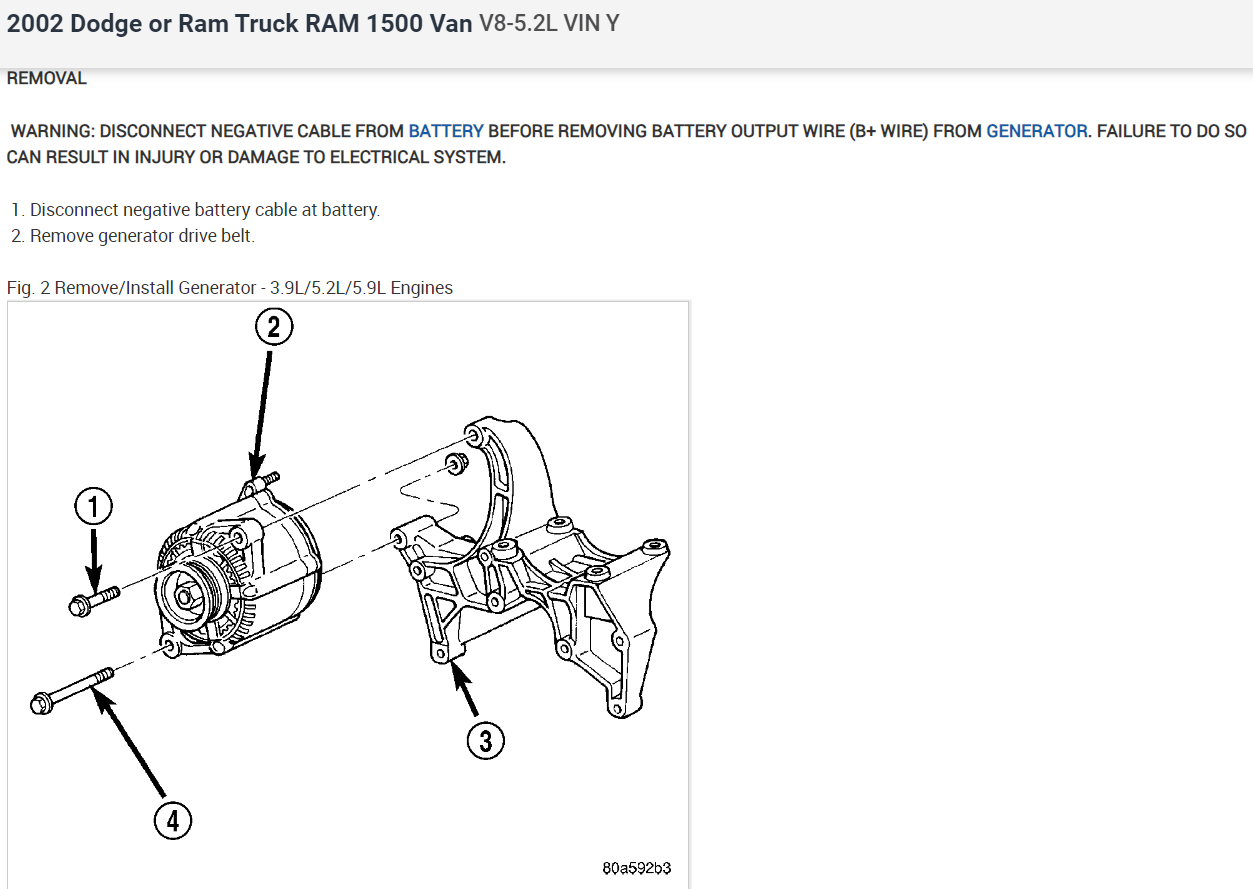 2002 Dodge or Ram Truck RAM 1500 Van V8-5.2L VIN Y

REMOVAL

WARNING: DISCONNECT NEGATIVE CABLE FROM BATTERY BEFORE REMOVING BATTERY OUTPUT WIRE (B+ WIRE) FROM GENERATOR. FAILURE TO DO SO CAN RESULT IN INJURY OR DAMAGE TO ELECTRICAL SYSTEM.

1. Disconnect negative battery cable at battery.
2. Remove generator drive belt.

Fig. 2 Remove/Install Generator - 3.9L/5.2L/5.9L Engines

2

1

3

4

80a592b3