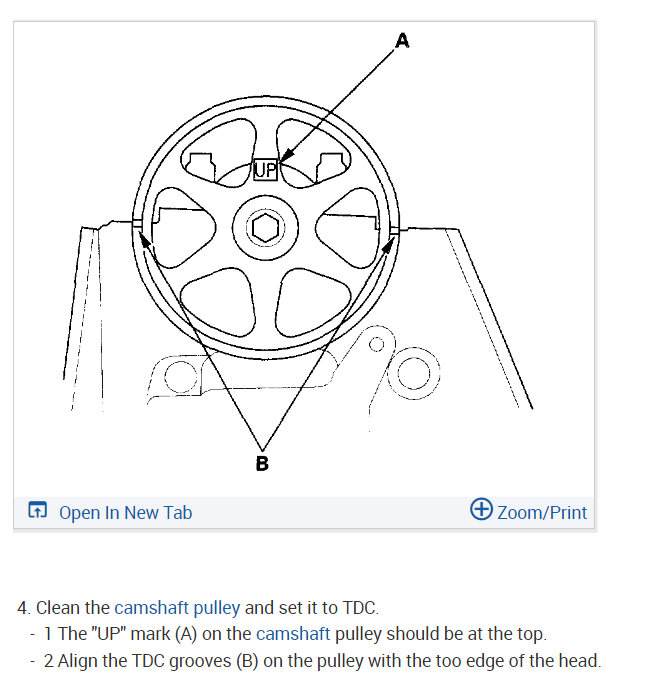 A

UP

B

Open In New Tab

Zoom/Print

4. Clean the camshaft pulley and set it to TDC.
- 1 The "UP" mark (A) on the camshaft pulley should be at the top.
- 2 Align the TDC grooves (B) on the pulley with the too edge of the head.