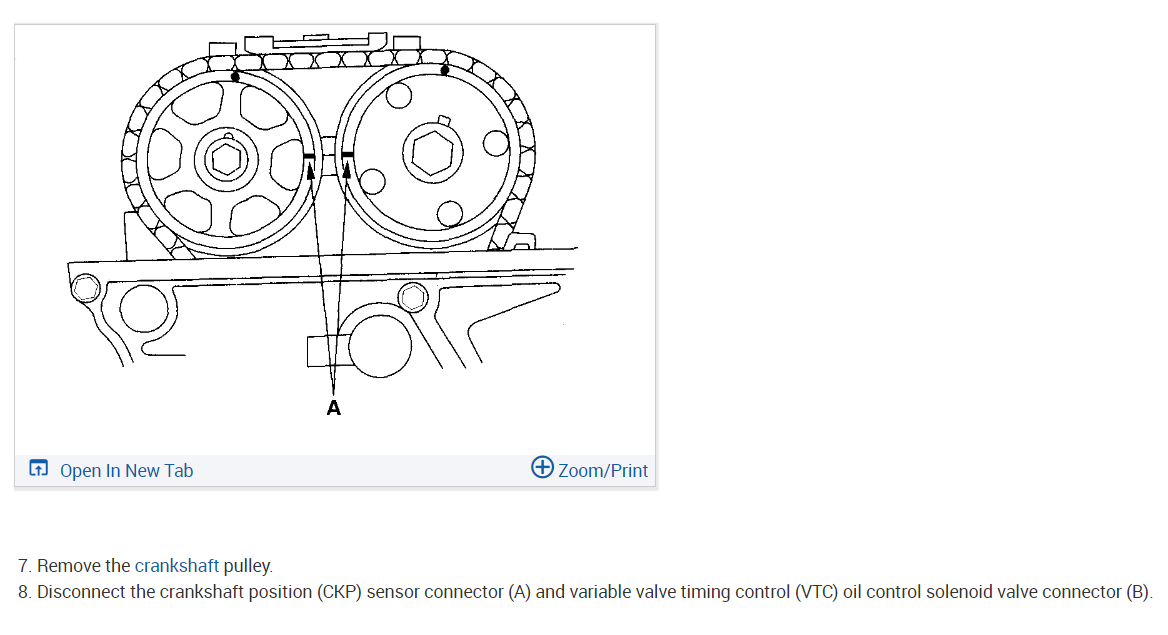 A

Open In New Tab

Zoom/Print

7. Remove the crankshaft pulley.
8. Disconnect the crankshaft position (CKP) sensor connector (A) and variable valve timing control (VTC) oil control solenoid valve connector (B).