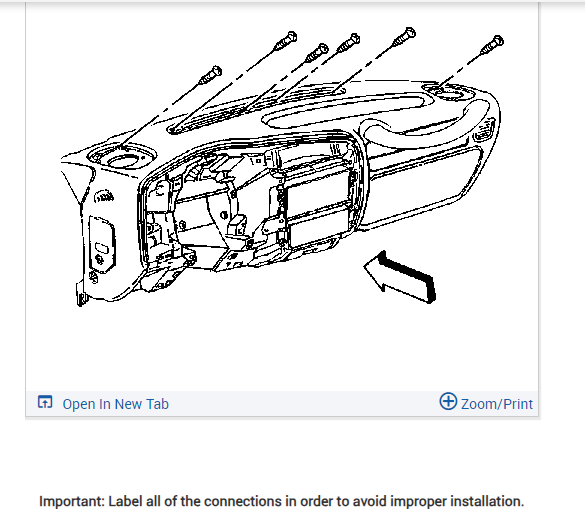 Open In New Tab

Zoom/Print

Important: Label all of the connections in order to avoid improper installation.