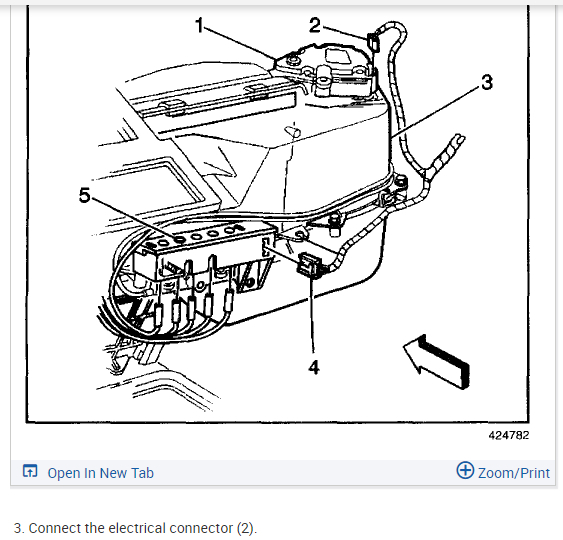 1
2
3
5
4

424782

Open In New Tab
Zoom/Print

3. Connect the electrical connector (2).