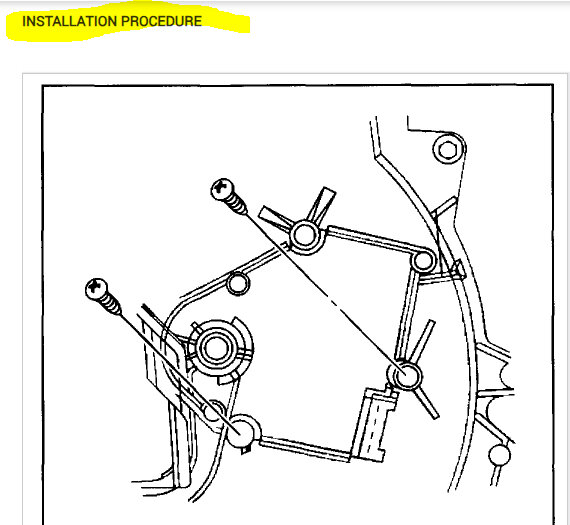 INSTALLATION PROCEDURE