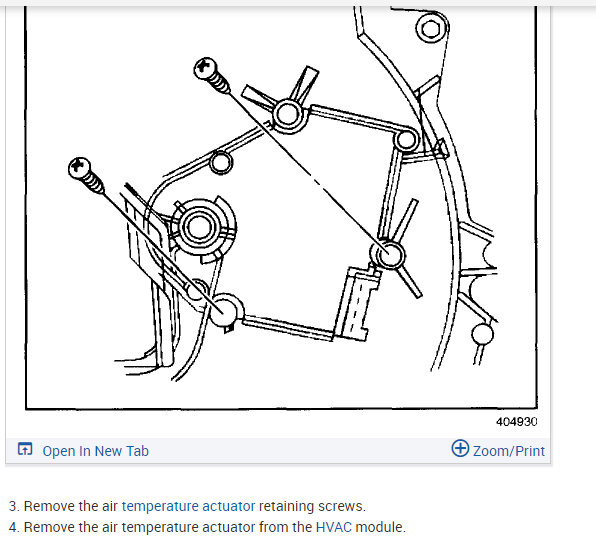 404930

Open In New Tab

Zoom/Print

3. Remove the air temperature actuator retaining screws.
4. Remove the air temperature actuator from the HVAC module.