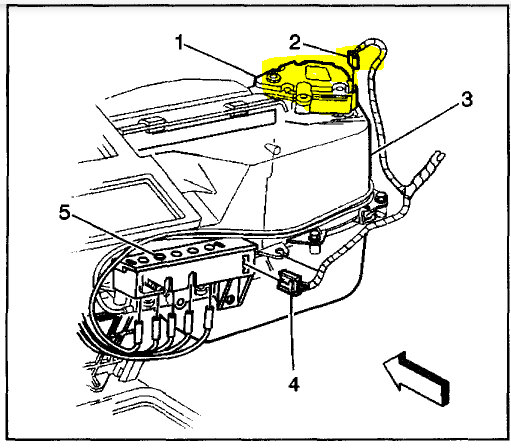 1
2
3
5
4