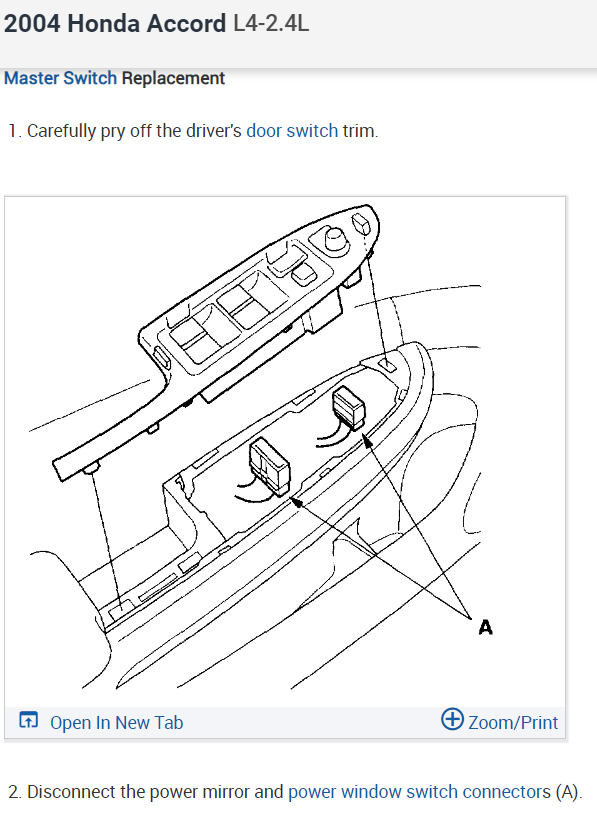 2004 Honda Accord L4-2.4L

Master Switch Replacement

1. Carefully pry off the driver's door switch trim.

A

Open In New Tab

Zoom/Print

2. Disconnect the power mirror and power window switch connectors (A).