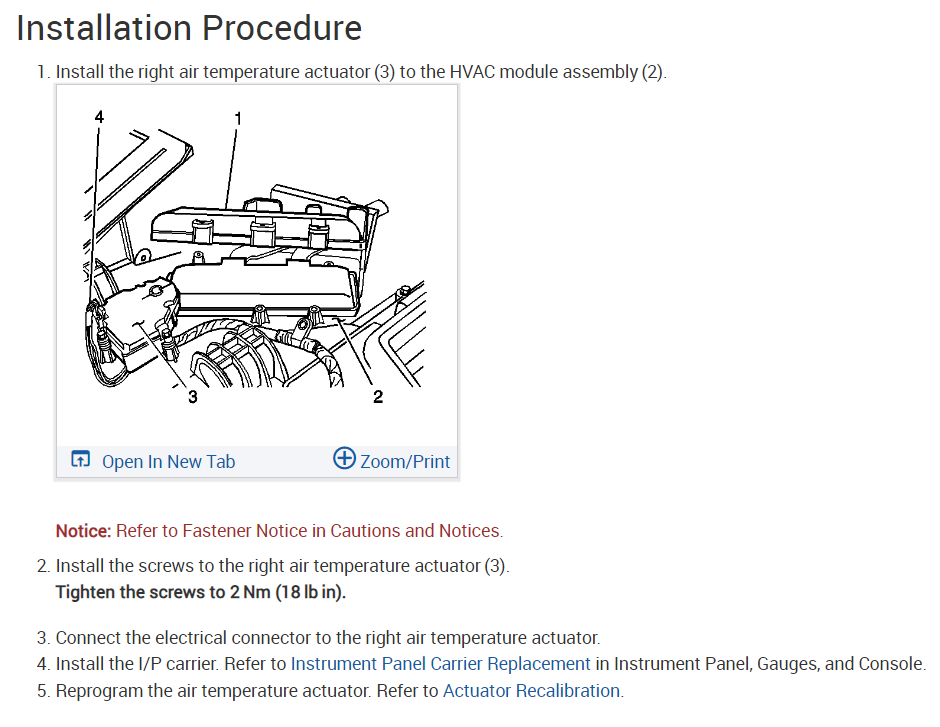 Installation Procedure

1. Install the right air temperature actuator (3) to the HVAC module assembly (2).

4
1
3
2

Open In New Tab
Zoom/Print

Notice: Refer to Fastener Notice in Cautions and Notices.

2. Install the screws to the right air temperature actuator (3).
Tighten the screws to 2 Nm (18 lb in).

3. Connect the electrical connector to the right air temperature actuator.
4. Install the I/P carrier. Refer to Instrument Panel Carrier Replacement in Instrument Panel, Gauges, and Console.
5. Reprogram the air temperature actuator. Refer to Actuator Recalibration.