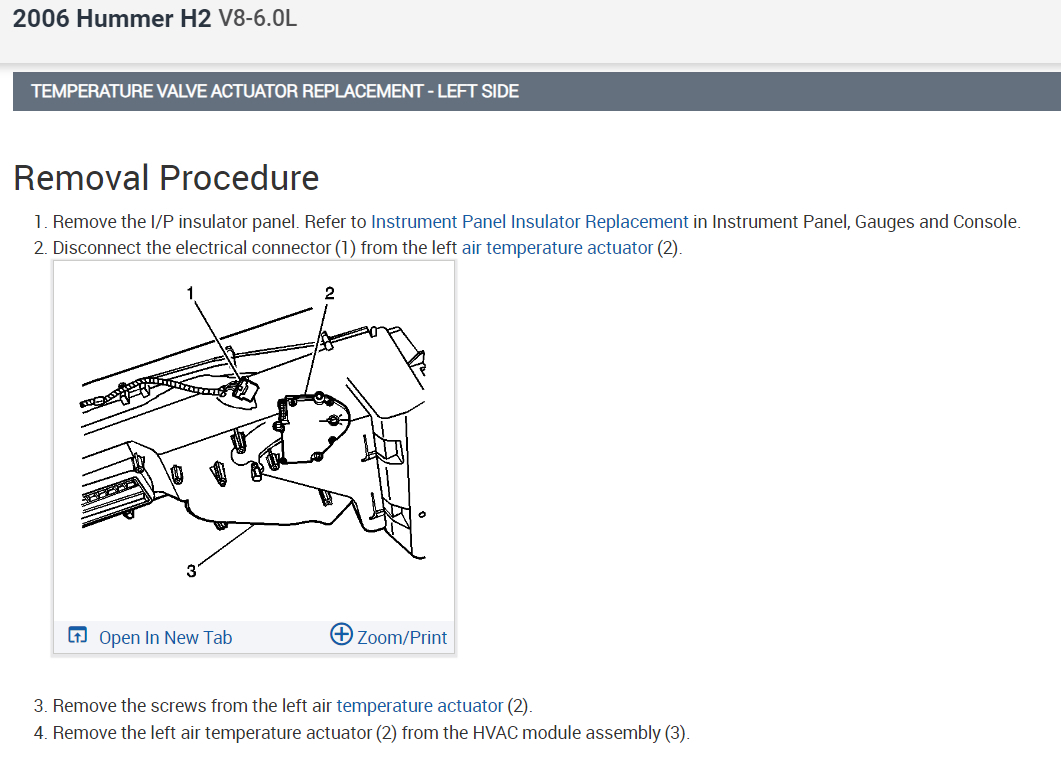 2006 Hummer H2 V8-6.0L

TEMPERATURE VALVE ACTUATOR REPLACEMENT - LEFT SIDE

Removal Procedure

1. Remove the I/P insulator panel. Refer to Instrument Panel Insulator Replacement in Instrument Panel, Gauges and Console.
2. Disconnect the electrical connector (1) from the left air temperature actuator (2).

1
2
3

Open In New Tab
Zoom/Print

3. Remove the screws from the left air temperature actuator (2).
4. Remove the left air temperature actuator (2) from the HVAC module assembly (3).