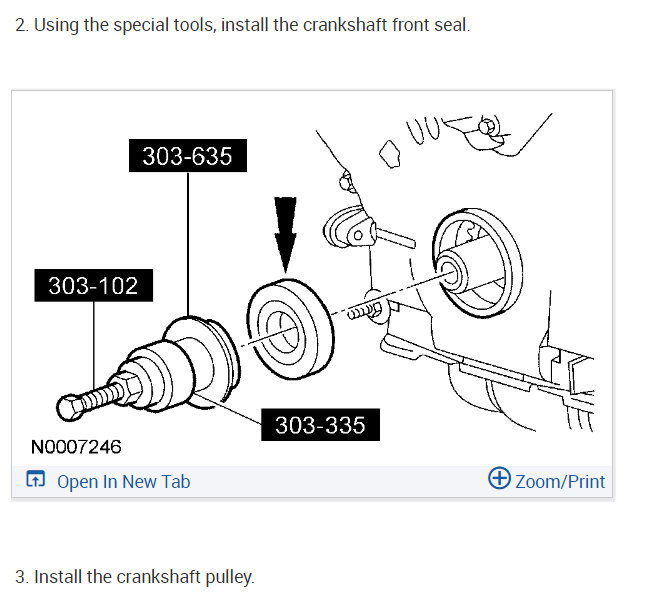 2. Using the special tools, install the crankshaft front seal.

303-635

303-102

303-335

N0007246

Open In New Tab

Zoom/Print

3. Install the crankshaft pulley.