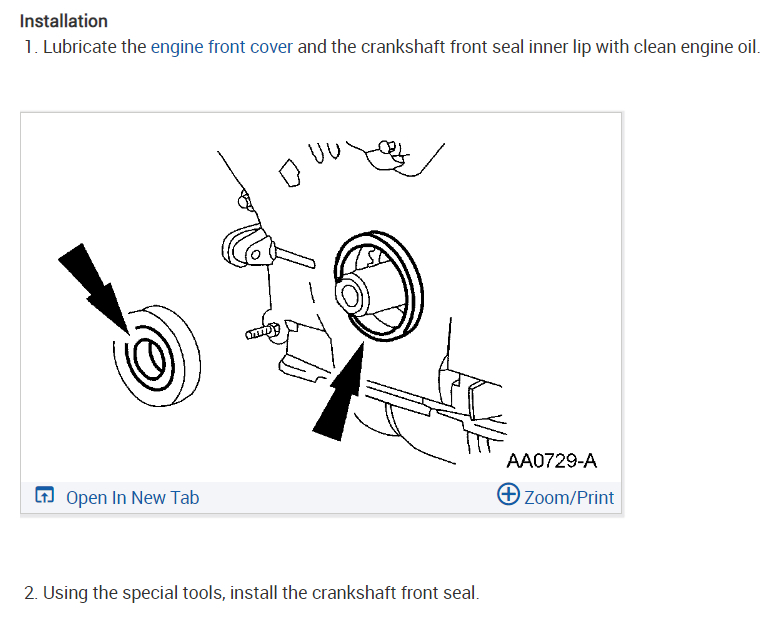 Installation

1. Lubricate the engine front cover and the crankshaft front seal inner lip with clean engine oil.

AA0729-A

Open In New Tab

Zoom/Print

2. Using the special tools, install the crankshaft front seal.