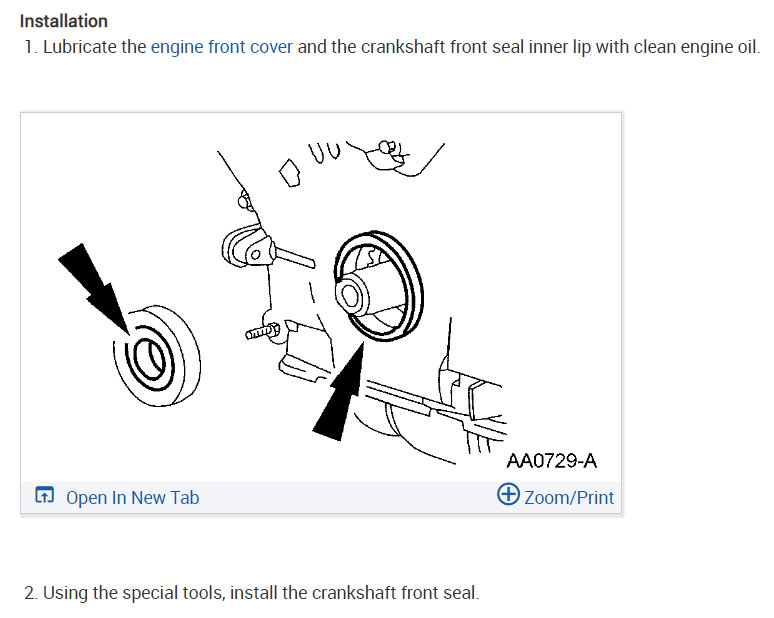 Installation

1. Lubricate the engine front cover and the crankshaft front seal inner lip with clean engine oil.

AA0729-A

Open In New Tab

Zoom/Print

2. Using the special tools, install the crankshaft front seal.