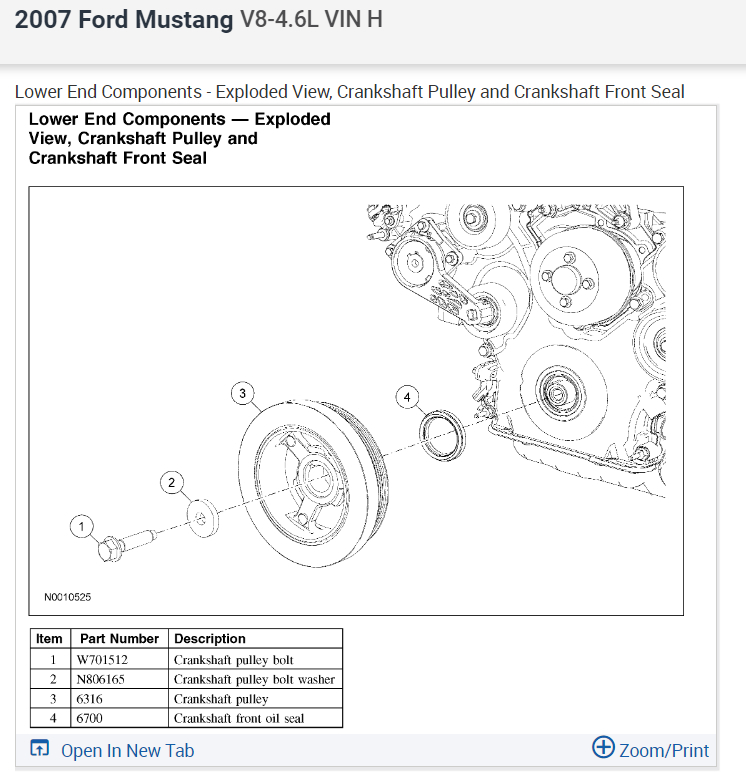 2007 Ford Mustang V8-4.6L VIN H

Lower End Components - Exploded View, Crankshaft Pulley and Crankshaft Front Seal

Lower End Components — Exploded View, Crankshaft Pulley and Crankshaft Front Seal

3

4

2

1

N0010525

| Item | Part Number | Description |
|---|---|---|
| 1 | W701512 | Crankshaft pulley bolt |
| 2 | N806165 | Crankshaft pulley bolt washer |
| 3 | 6316 | Crankshaft pulley |
| 4 | 6700 | Crankshaft front oil seal |

Open In New Tab

Zoom/Print