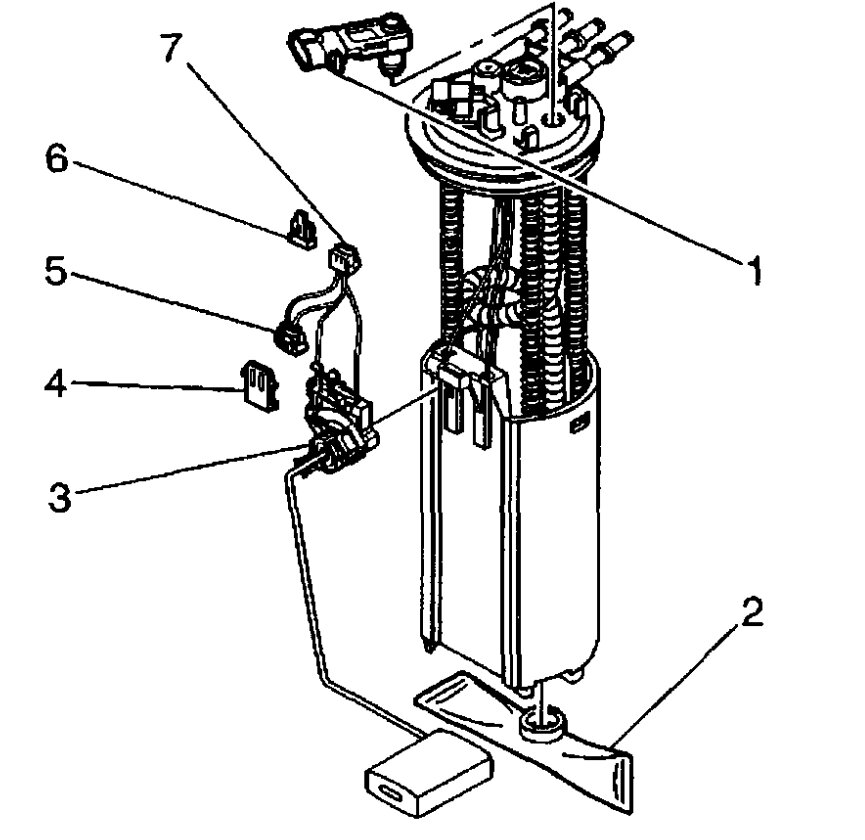 7
6
5
4
3
1
2