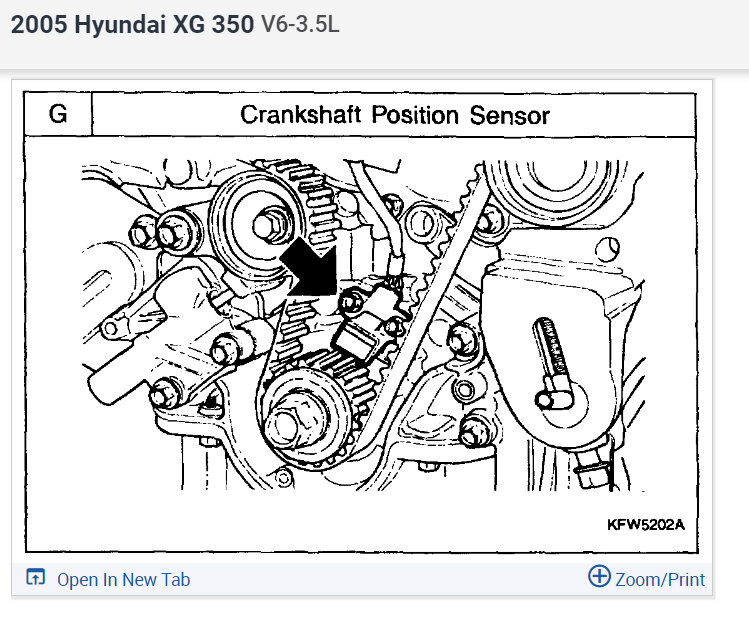 2005 Hyundai XG 350 V6-3.5L

| G | Crankshaft Position Sensor |
|---|---|

KFW5202A

Open In New Tab

Zoom/Print