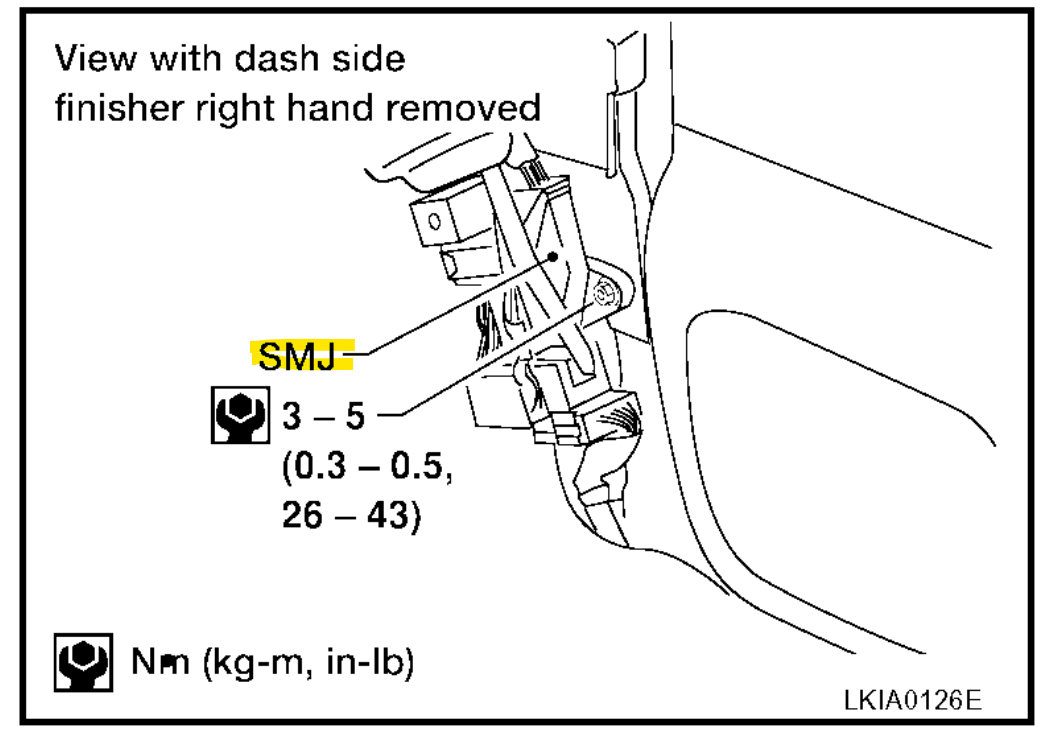 View with dash side finisher right hand removed

SMJ

3 – 5 (0.3 – 0.5, 26 – 43)

N·m (kg-m, in-lb)

LKIA0126E