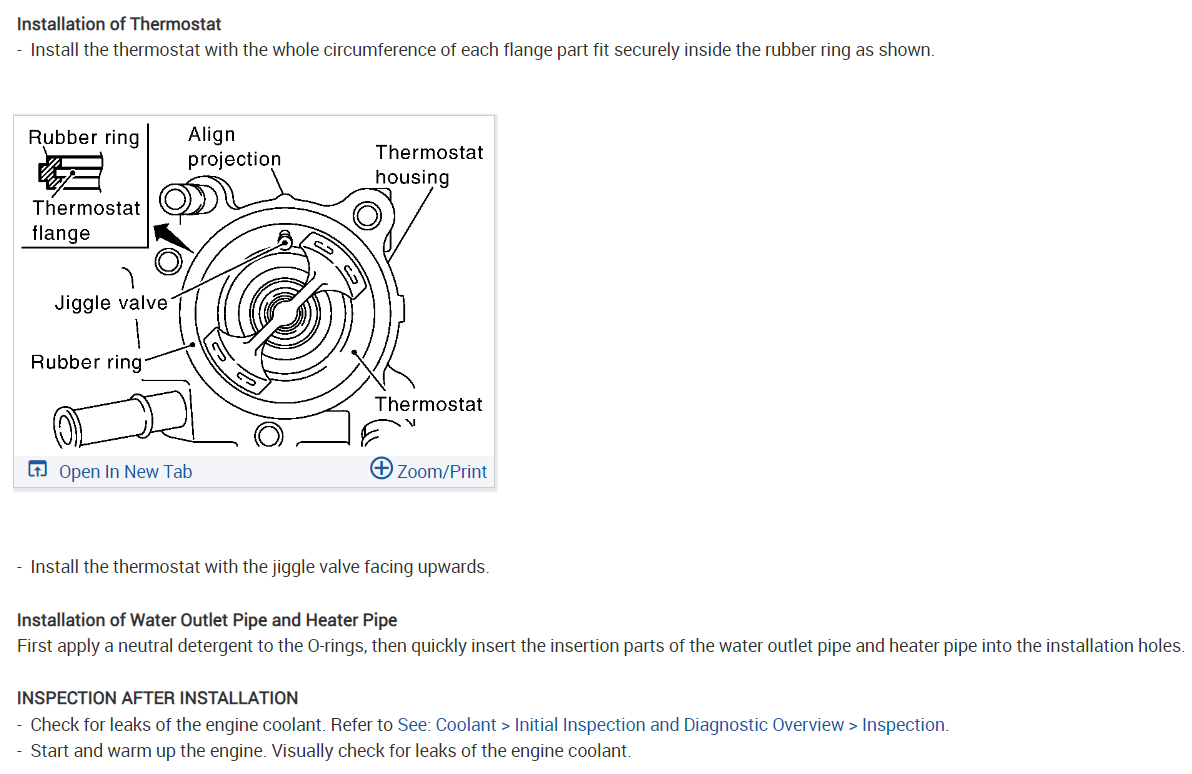 Installation of Thermostat
- Install the thermostat with the whole circumference of each flange part fit securely inside the rubber ring as shown.

Rubber ring
Thermostat flange
Align projection
Thermostat housing
Jiggle valve
Rubber ring
Thermostat

Open In New Tab
Zoom/Print

- Install the thermostat with the jiggle valve facing upwards.

Installation of Water Outlet Pipe and Heater Pipe
First apply a neutral detergent to the O-rings, then quickly insert the insertion parts of the water outlet pipe and heater pipe into the installation holes.

INSPECTION AFTER INSTALLATION
- Check for leaks of the engine coolant. Refer to See: Coolant > Initial Inspection and Diagnostic Overview > Inspection.
- Start and warm up the engine. Visually check for leaks of the engine coolant.