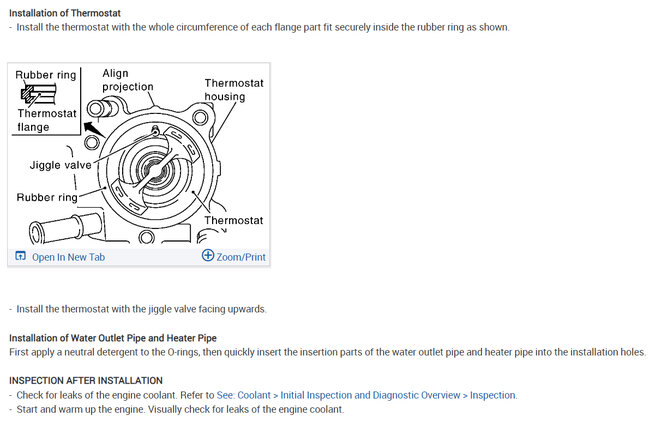 Installation of Thermostat
- Install the thermostat with the whole circumference of each flange part fit securely inside the rubber ring as shown.

Rubber ring
Thermostat flange
Align projection
Thermostat housing
Jiggle valve
Rubber ring
Thermostat

Open In New Tab
Zoom/Print

- Install the thermostat with the jiggle valve facing upwards.

Installation of Water Outlet Pipe and Heater Pipe
First apply a neutral detergent to the O-rings, then quickly insert the insertion parts of the water outlet pipe and heater pipe into the installation holes.

INSPECTION AFTER INSTALLATION
- Check for leaks of the engine coolant. Refer to See: Coolant > Initial Inspection and Diagnostic Overview > Inspection.
- Start and warm up the engine. Visually check for leaks of the engine coolant.