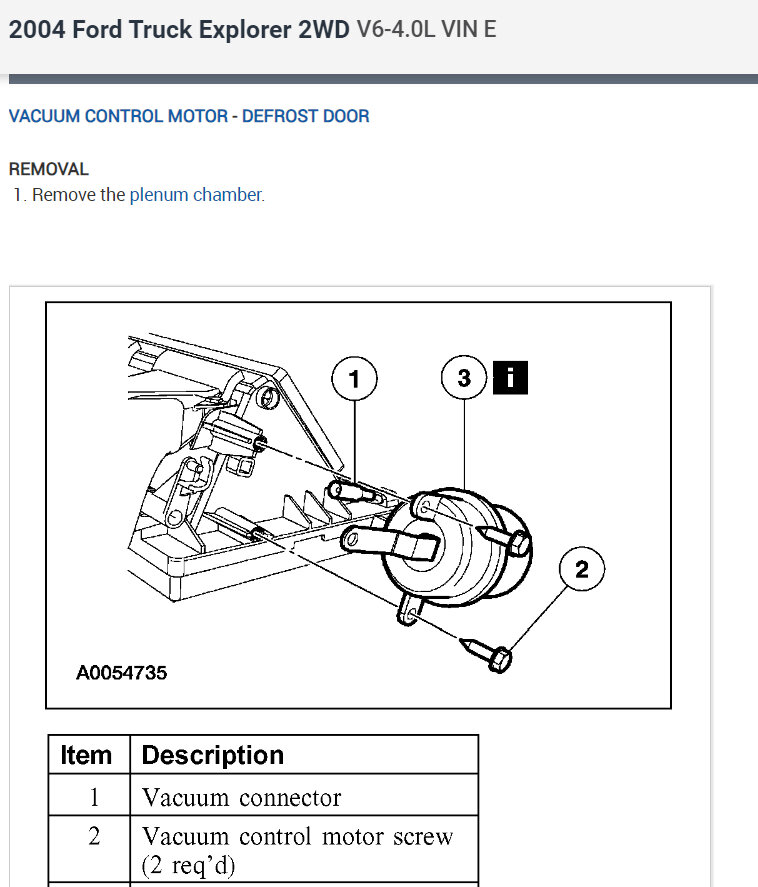 2004 Ford Truck Explorer 2WD V6-4.0L VIN E

VACUUM CONTROL MOTOR - DEFROST DOOR

REMOVAL
1. Remove the plenum chamber.

1
3
i
2
A0054735

| Item | Description |
|---|---|
| 1 | Vacuum connector |
| 2 | Vacuum control motor screw (2 req'd) |