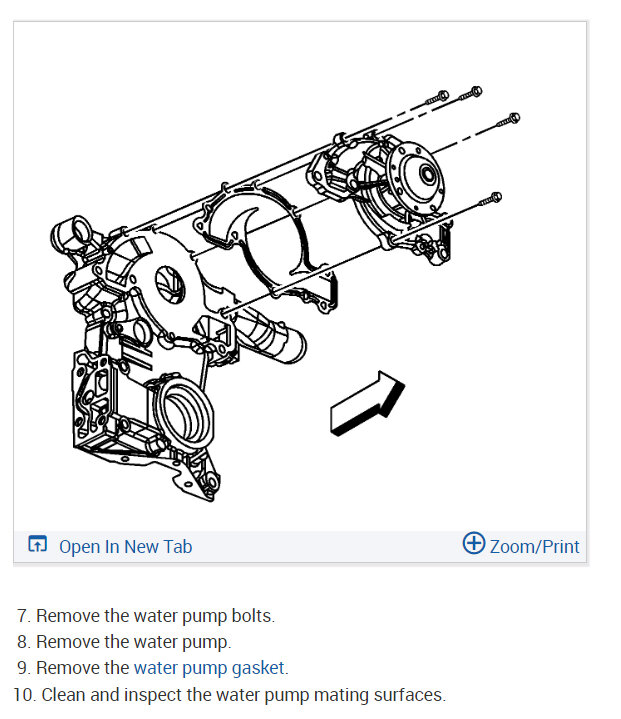 Open In New Tab

Zoom/Print

7. Remove the water pump bolts.
8. Remove the water pump.
9. Remove the water pump gasket.
10. Clean and inspect the water pump mating surfaces.