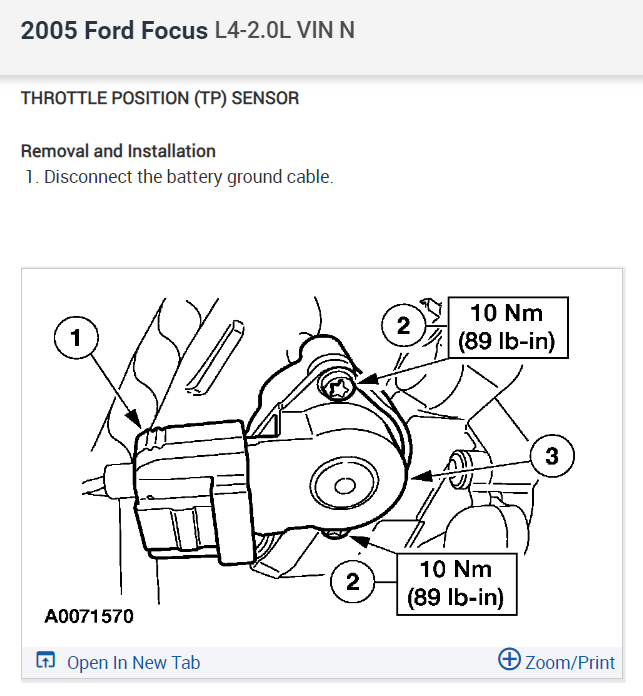 2005 Ford Focus L4-2.0L VIN N

THROTTLE POSITION (TP) SENSOR

Removal and Installation
1. Disconnect the battery ground cable.

1
2
10 Nm
(89 lb-in)
3
2
10 Nm
(89 lb-in)
A0071570

Open In New Tab
Zoom/Print