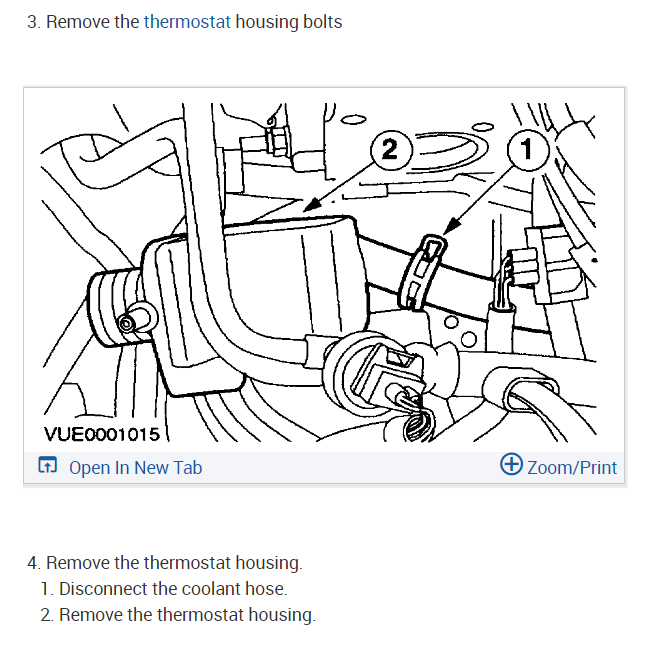 3. Remove the thermostat housing bolts

2

1

VUE0001015

Open In New Tab

Zoom/Print

4. Remove the thermostat housing.

1. Disconnect the coolant hose.
2. Remove the thermostat housing.