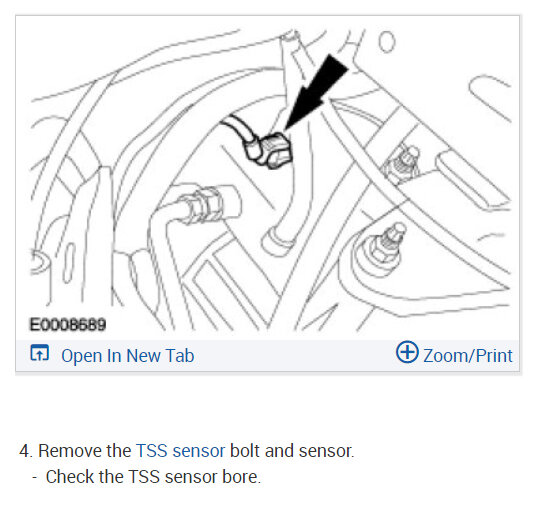 E0008689

Open In New Tab

Zoom/Print

4. Remove the TSS sensor bolt and sensor.

- Check the TSS sensor bore.