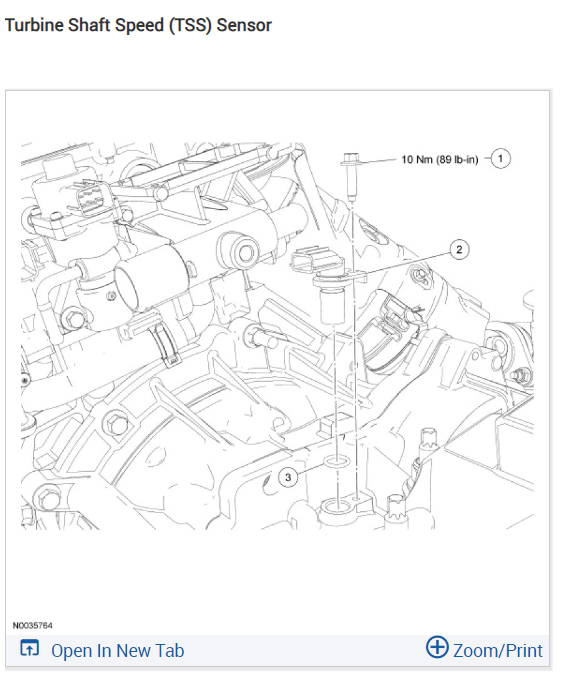 Turbine Shaft Speed (TSS) Sensor

10 Nm (89 lb-in) 1

2

3

N0035764

Open In New Tab

Zoom/Print