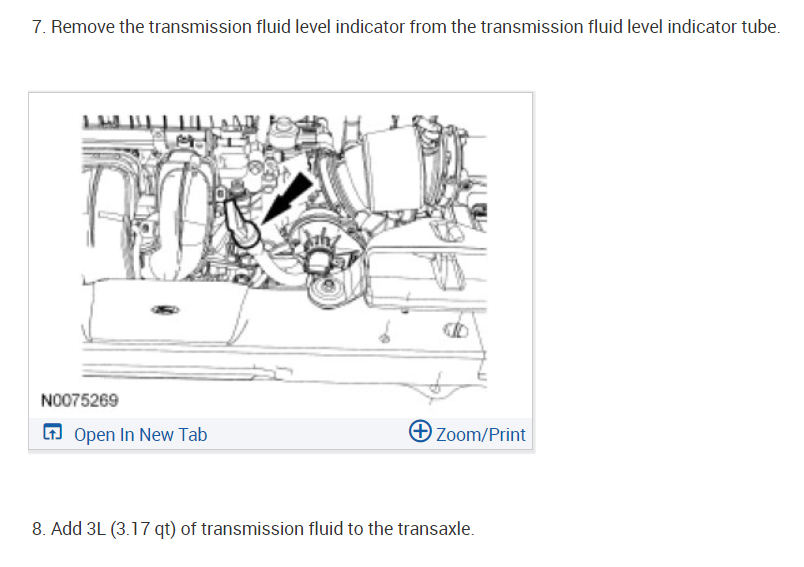 7. Remove the transmission fluid level indicator from the transmission fluid level indicator tube.

N0075269

Open In New Tab

Zoom/Print

8. Add 3L (3.17 qt) of transmission fluid to the transaxle.