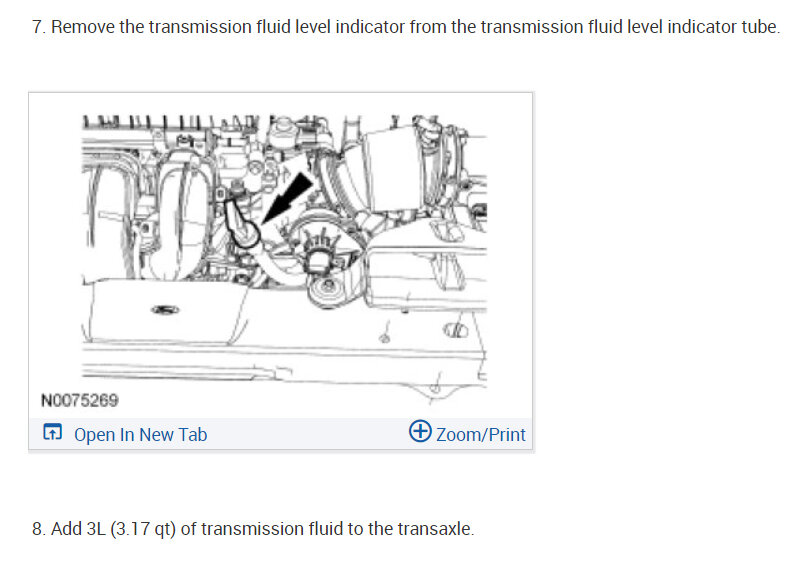 7. Remove the transmission fluid level indicator from the transmission fluid level indicator tube.

N0075269

Open In New Tab

Zoom/Print

8. Add 3L (3.17 qt) of transmission fluid to the transaxle.