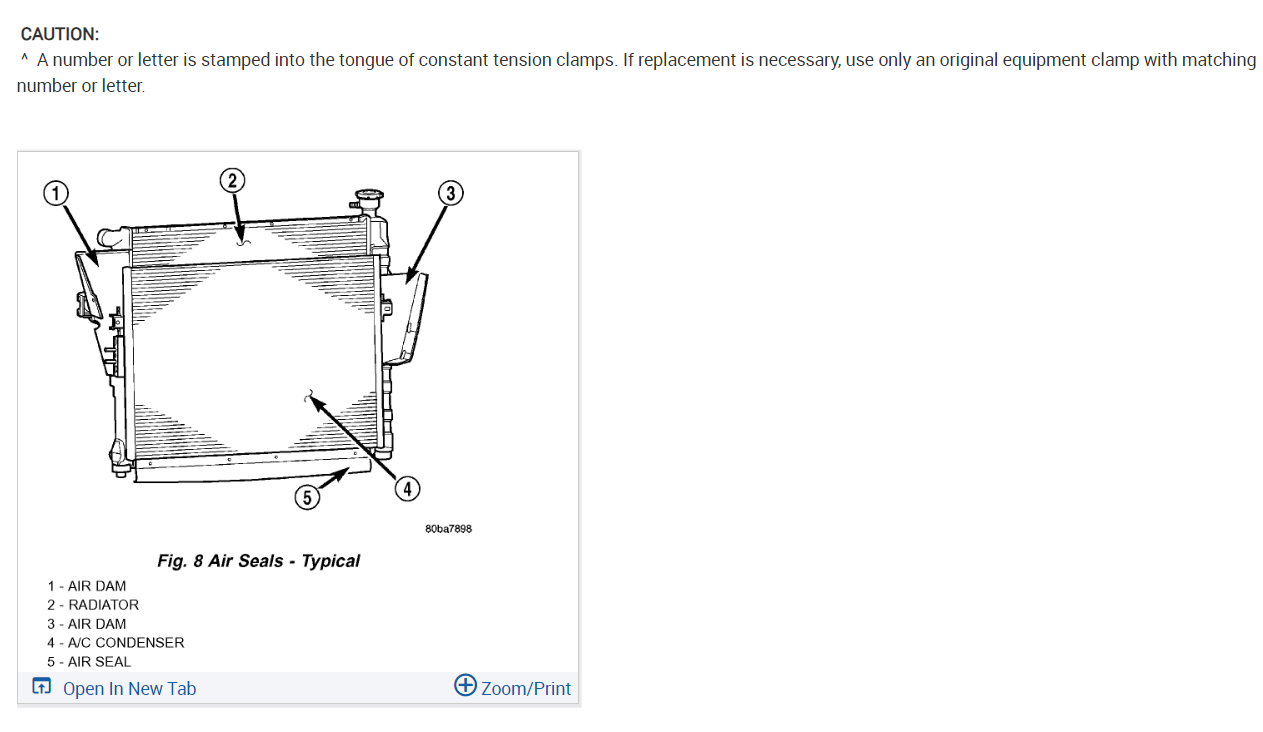 CAUTION:
^ A number or letter is stamped into the tongue of constant tension clamps. If replacement is necessary, use only an original equipment clamp with matching number or letter.

1
2
3
4
5
80ba7898

Fig. 8 Air Seals - Typical

1 - AIR DAM
2 - RADIATOR
3 - AIR DAM
4 - A/C CONDENSER
5 - AIR SEAL

Open In New Tab
Zoom/Print