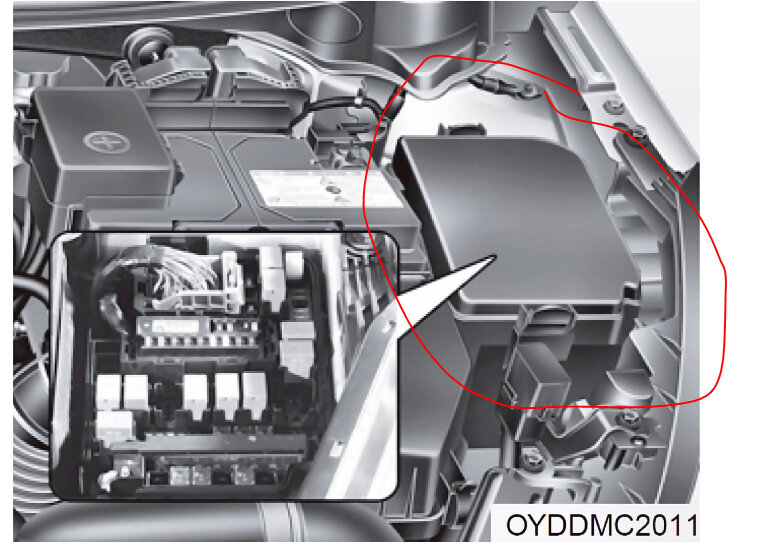 OYDDMC2011