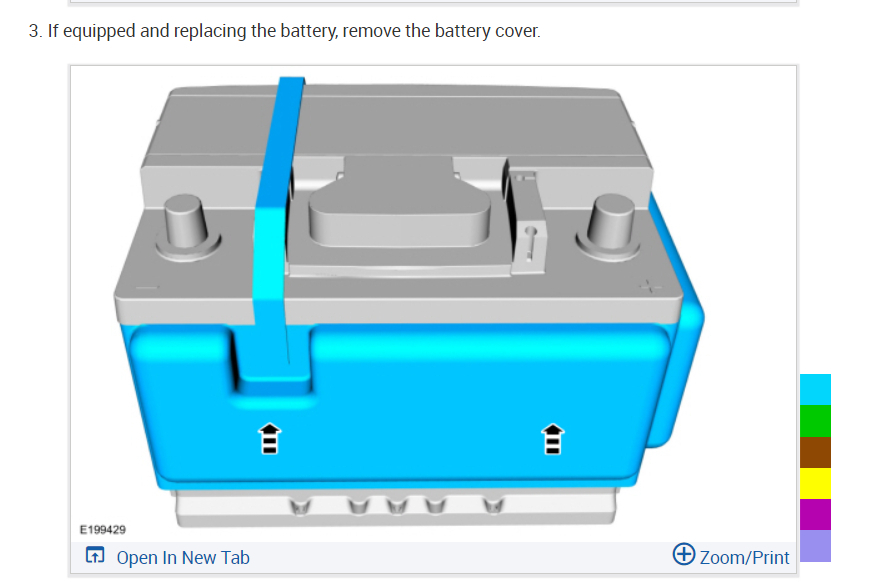 3. If equipped and replacing the battery, remove the battery cover.

E199429

Open In New Tab

Zoom/Print