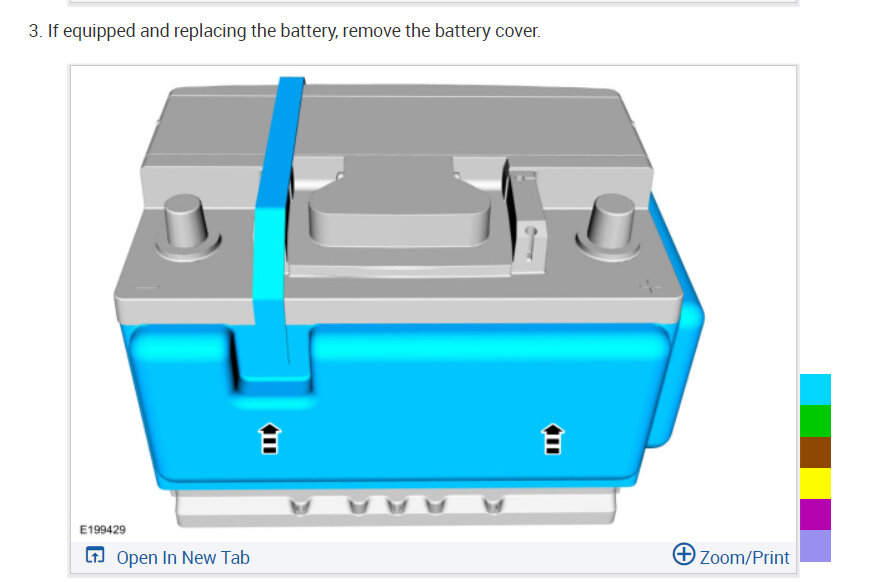 3. If equipped and replacing the battery, remove the battery cover.

E199429

Open In New Tab

Zoom/Print