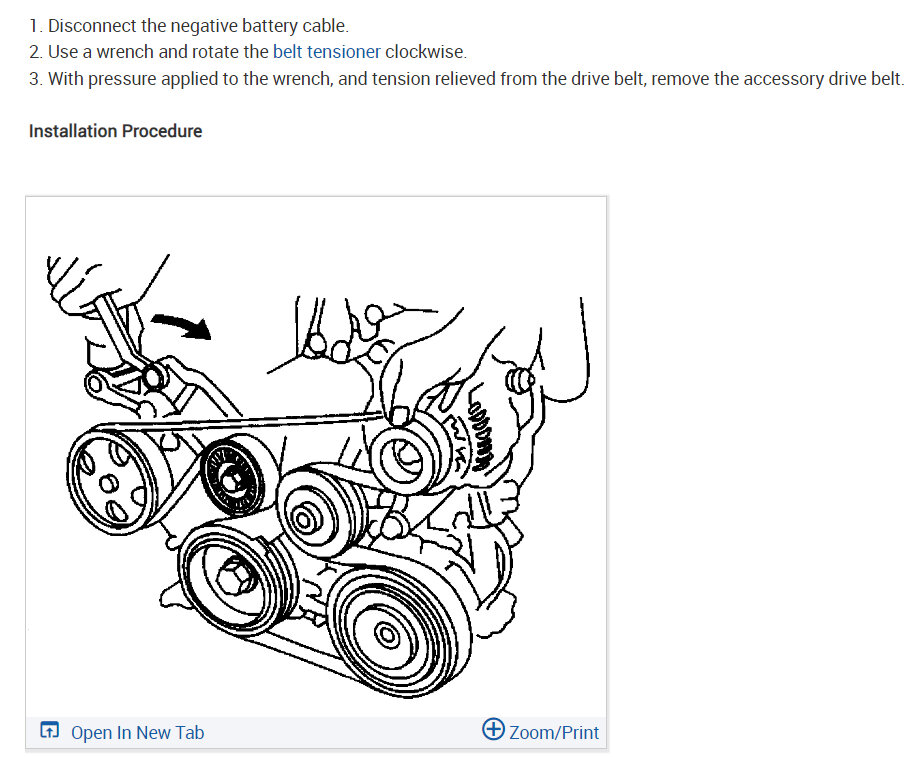 1. Disconnect the negative battery cable.
2. Use a wrench and rotate the belt tensioner clockwise.
3. With pressure applied to the wrench, and tension relieved from the drive belt, remove the accessory drive belt.

Installation Procedure

Open In New Tab

Zoom/Print