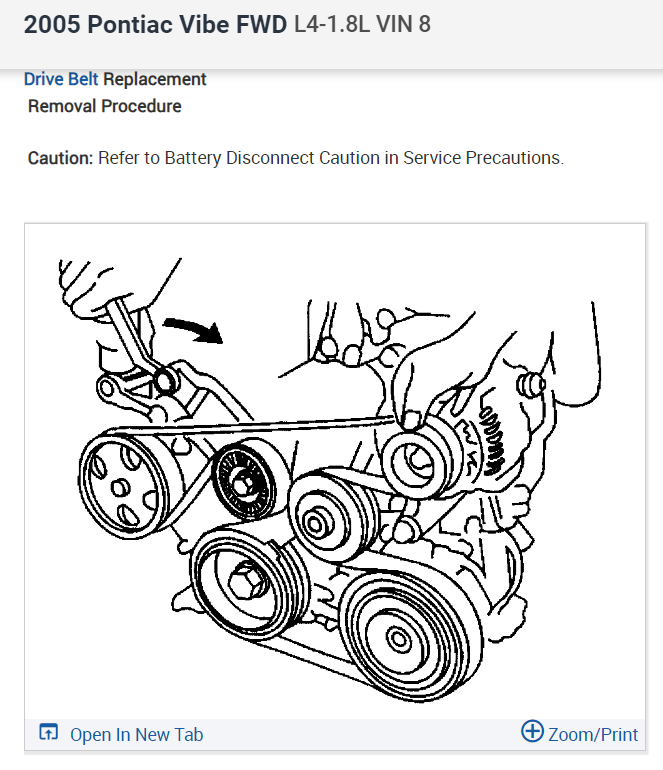 2005 Pontiac Vibe FWD L4-1.8L VIN 8

Drive Belt Replacement
Removal Procedure

Caution: Refer to Battery Disconnect Caution in Service Precautions.

Open In New Tab
Zoom/Print