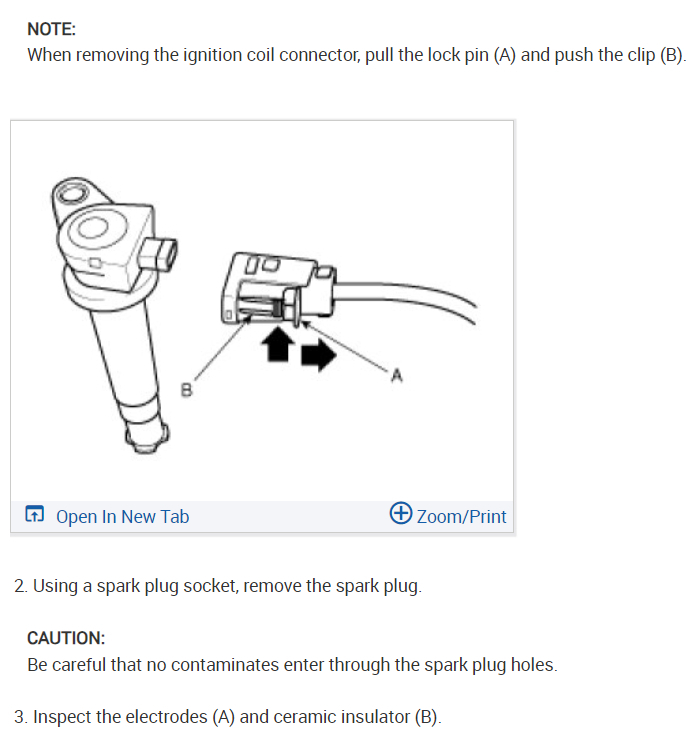 NOTE:
When removing the ignition coil connector, pull the lock pin (A) and push the clip (B).

B

A

Open In New Tab

Zoom/Print

2. Using a spark plug socket, remove the spark plug.

CAUTION:
Be careful that no contaminates enter through the spark plug holes.

3. Inspect the electrodes (A) and ceramic insulator (B).