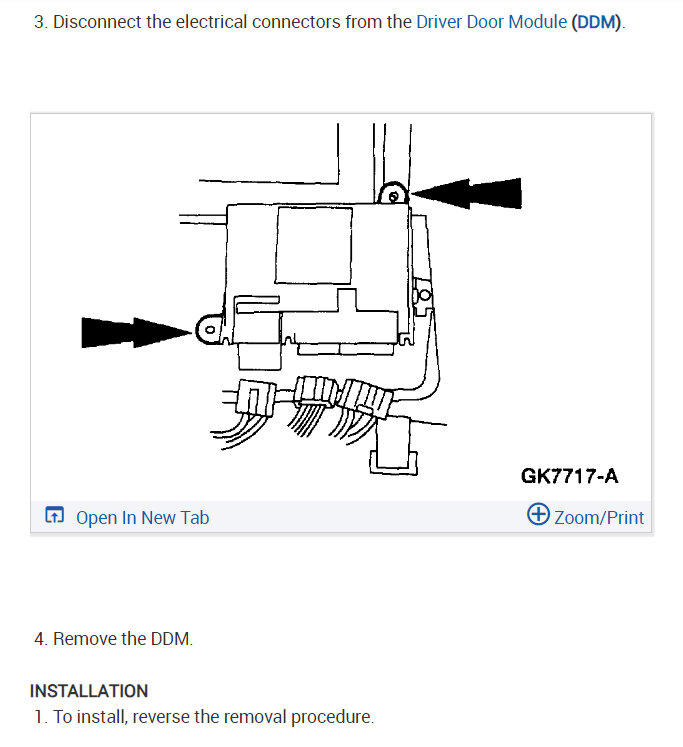 3. Disconnect the electrical connectors from the Driver Door Module (DDM).

GK7717-A

Open In New Tab

Zoom/Print

4. Remove the DDM.

INSTALLATION

1. To install, reverse the removal procedure.