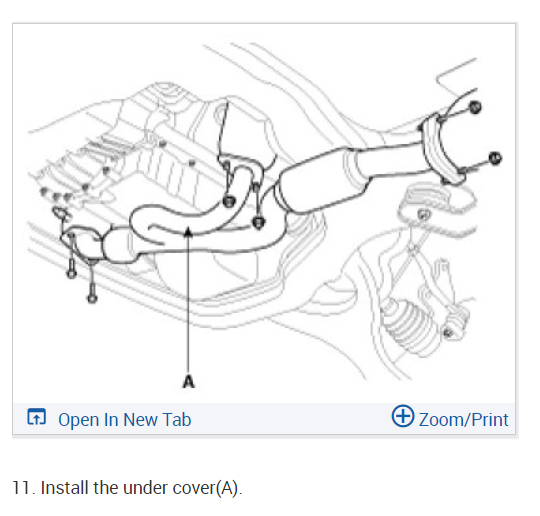 A

Open In New Tab

Zoom/Print

11. Install the under cover(A).