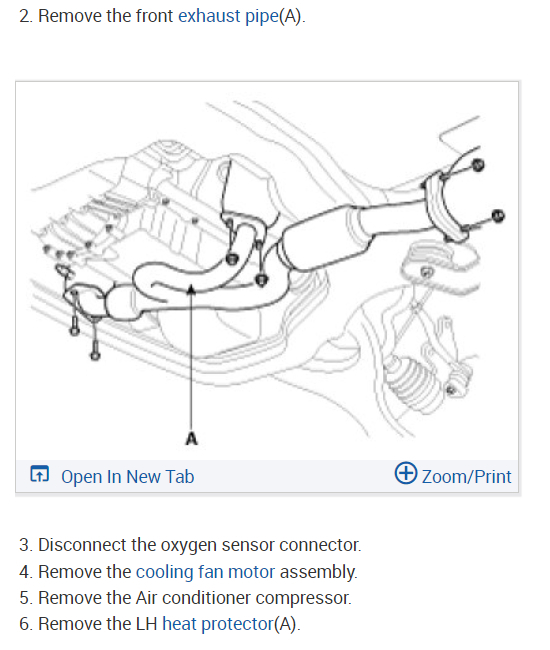 2. Remove the front exhaust pipe(A).

A

Open In New Tab

Zoom/Print

3. Disconnect the oxygen sensor connector.
4. Remove the cooling fan motor assembly.
5. Remove the Air conditioner compressor.
6. Remove the LH heat protector(A).