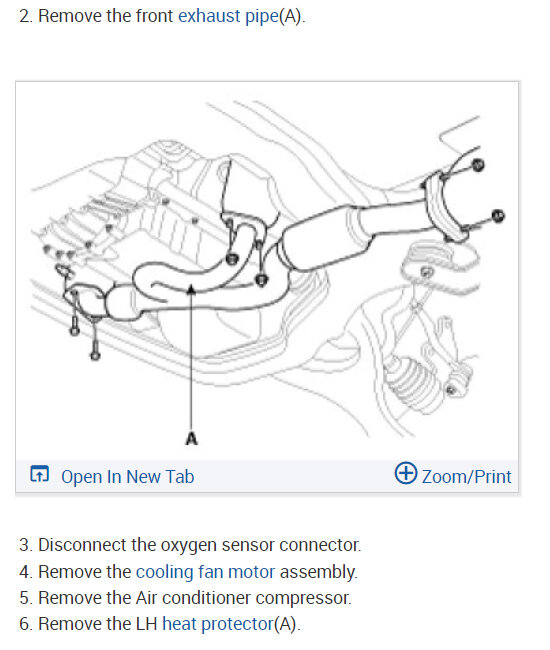 2. Remove the front exhaust pipe(A).

A

Open In New Tab

Zoom/Print

3. Disconnect the oxygen sensor connector.
4. Remove the cooling fan motor assembly.
5. Remove the Air conditioner compressor.
6. Remove the LH heat protector(A).