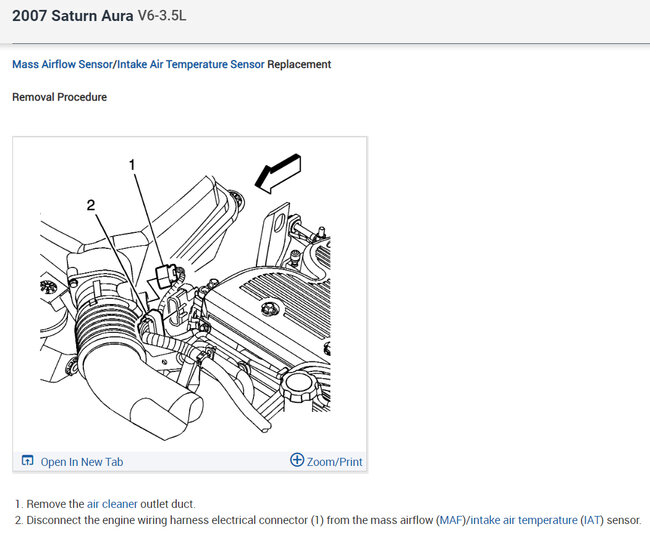 2007 Saturn Aura V6-3.5L

Mass Airflow Sensor/Intake Air Temperature Sensor Replacement

Removal Procedure

1

2

Open In New Tab

Zoom/Print

1. Remove the air cleaner outlet duct.
2. Disconnect the engine wiring harness electrical connector (1) from the mass airflow (MAF)/intake air temperature (IAT) sensor.